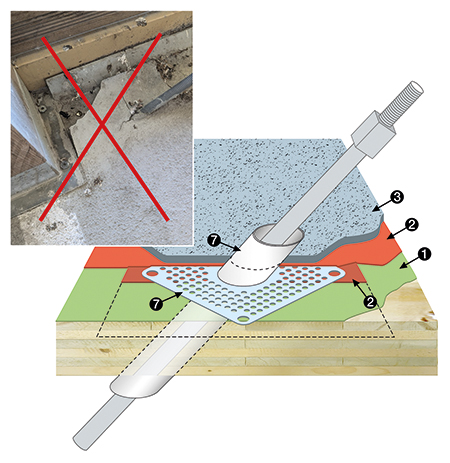 3
2
1
7
7
2